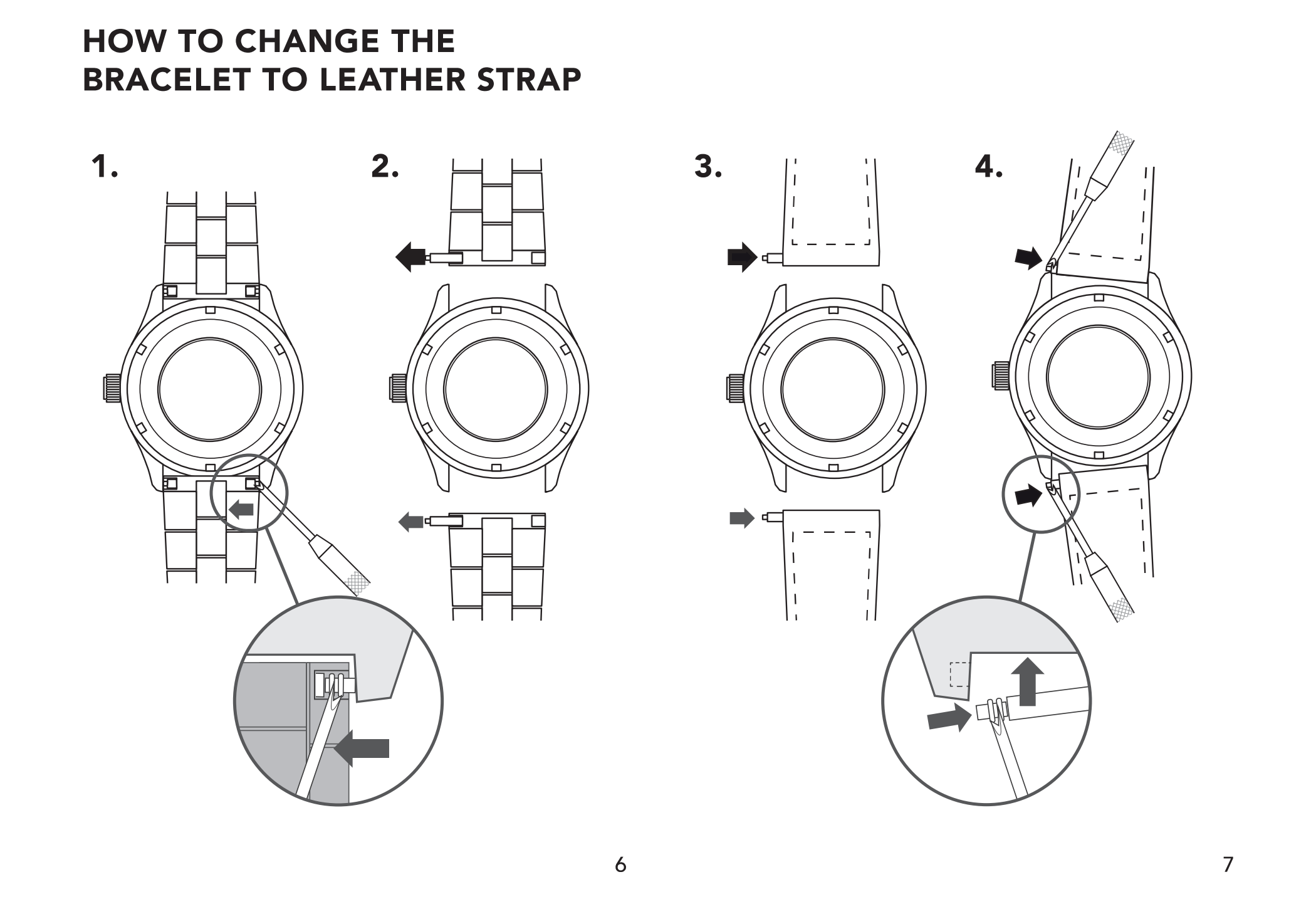 HOW TO CHANGE THE BRACELET TO LEATHER STRAP

1.

2.

3.

4.

6

7